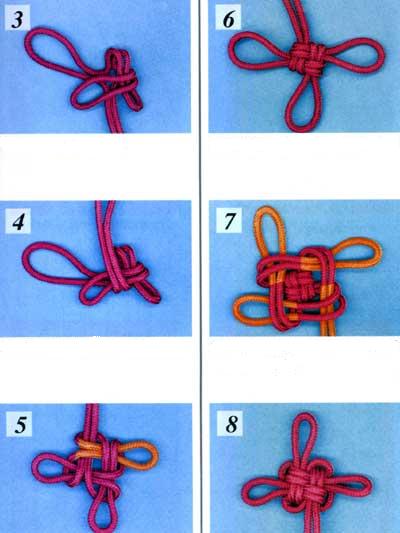 3

4

5

6

7

8